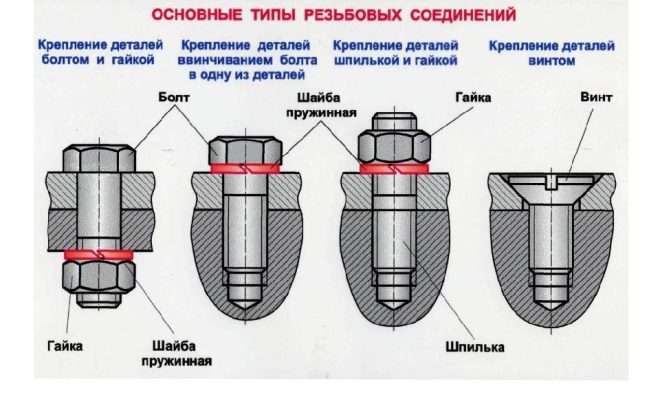 ОСНОВНЫЕ ТИПЫ РЕЗЬБОВЫХ СОЕДИНЕНИЙ

Крепление деталей болтом и гайкой

Крепление деталей ввинчиванием болта в одну из деталей

Крепление деталей шпилькой и гайкой

Крепление деталей винтом

Болт

Шайба пружинная

Гайка

Винт

Гайка

Шайба пружинная

Шпилька