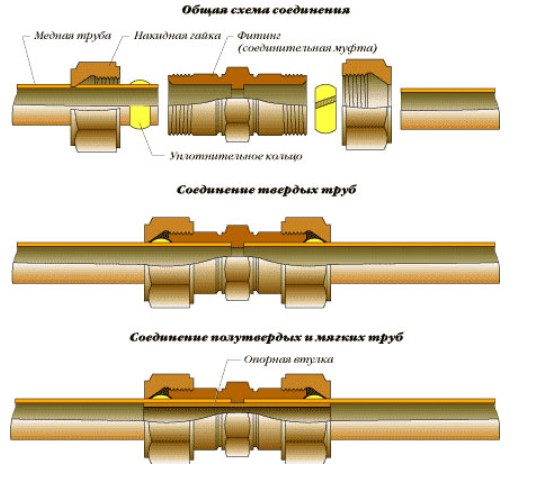 Общая схема соединения

Медная труба

Накидная гайка

Фитинг (соединительная муфта)

Уплотнительное кольцо

Соединение твердых труб

Соединение полутвердых и мягких труб

Опорная втулка